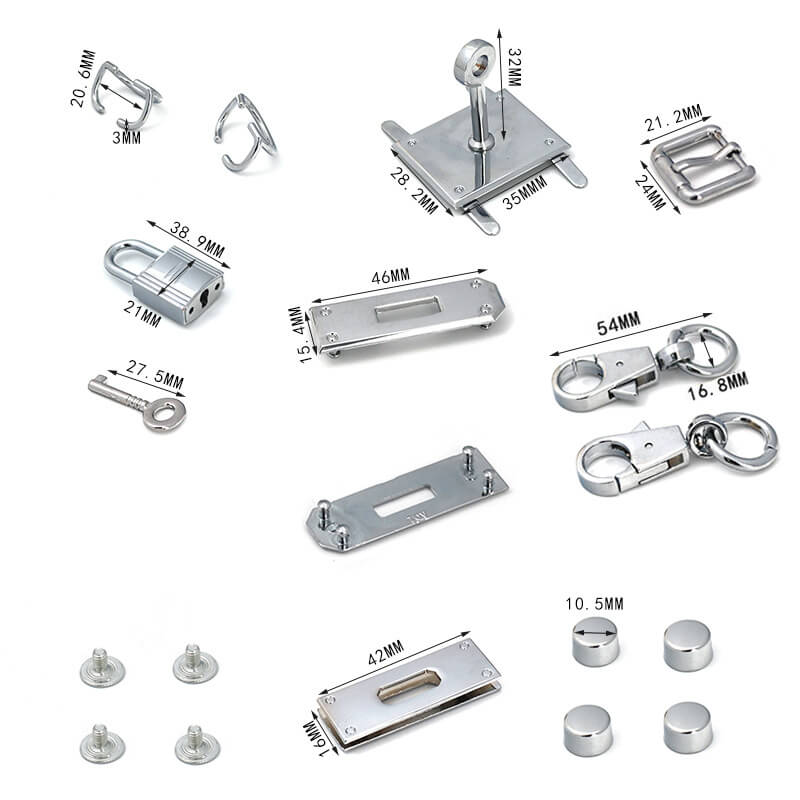 20.6MM
3MM
32MM
28.2MM
35MMM
21.2MM
24MM
38.9MM
21MM
46MM
15.4MM
54MM
16.8MM
27.5MM
10.5MM
42MM
16MM