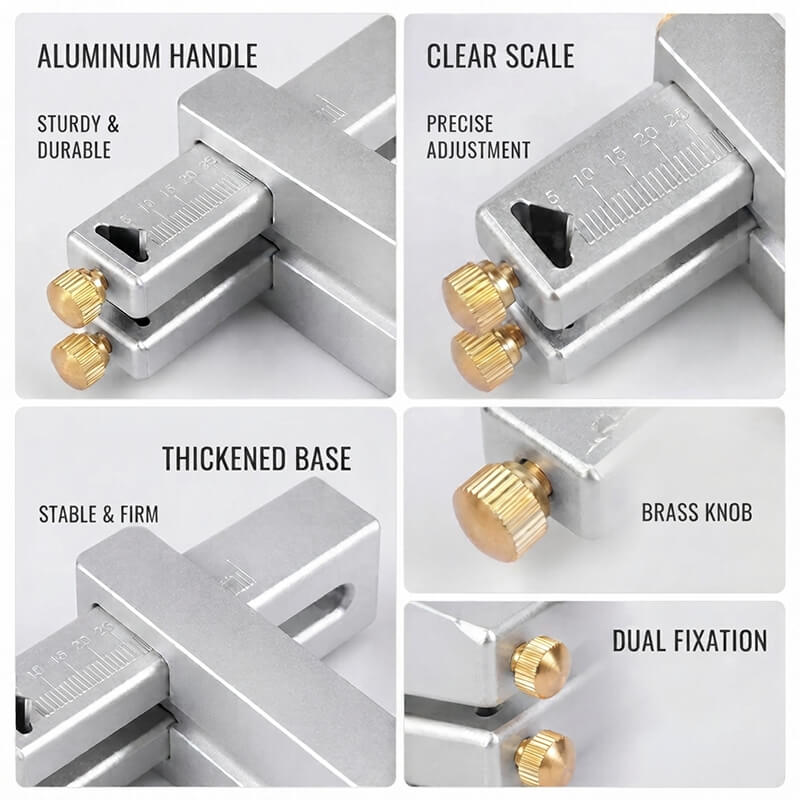 ALUMINUM HANDLE

STURDY & DURABLE

5 10 15 20 25

CLEAR SCALE

PRECISE ADJUSTMENT

5 10 15 20 25

THICKENED BASE

STABLE & FIRM

10 15 20 25

BRASS KNOB

DUAL FIXATION